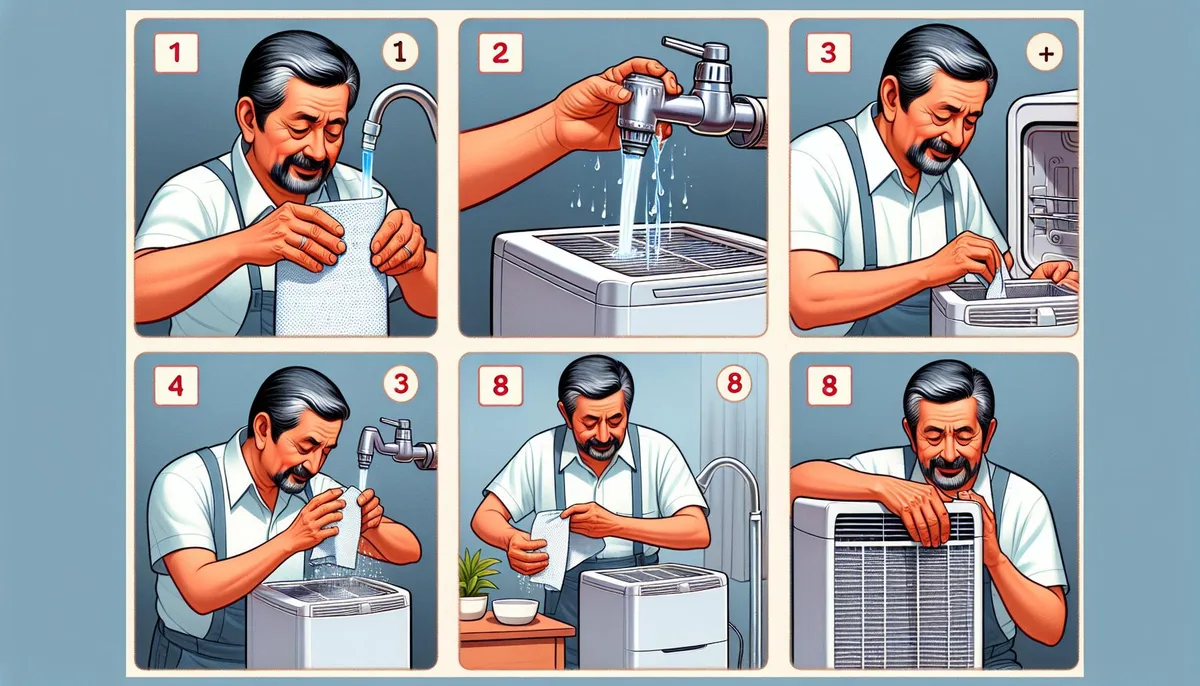 1
1
2
3
+
4
3
8
8
8